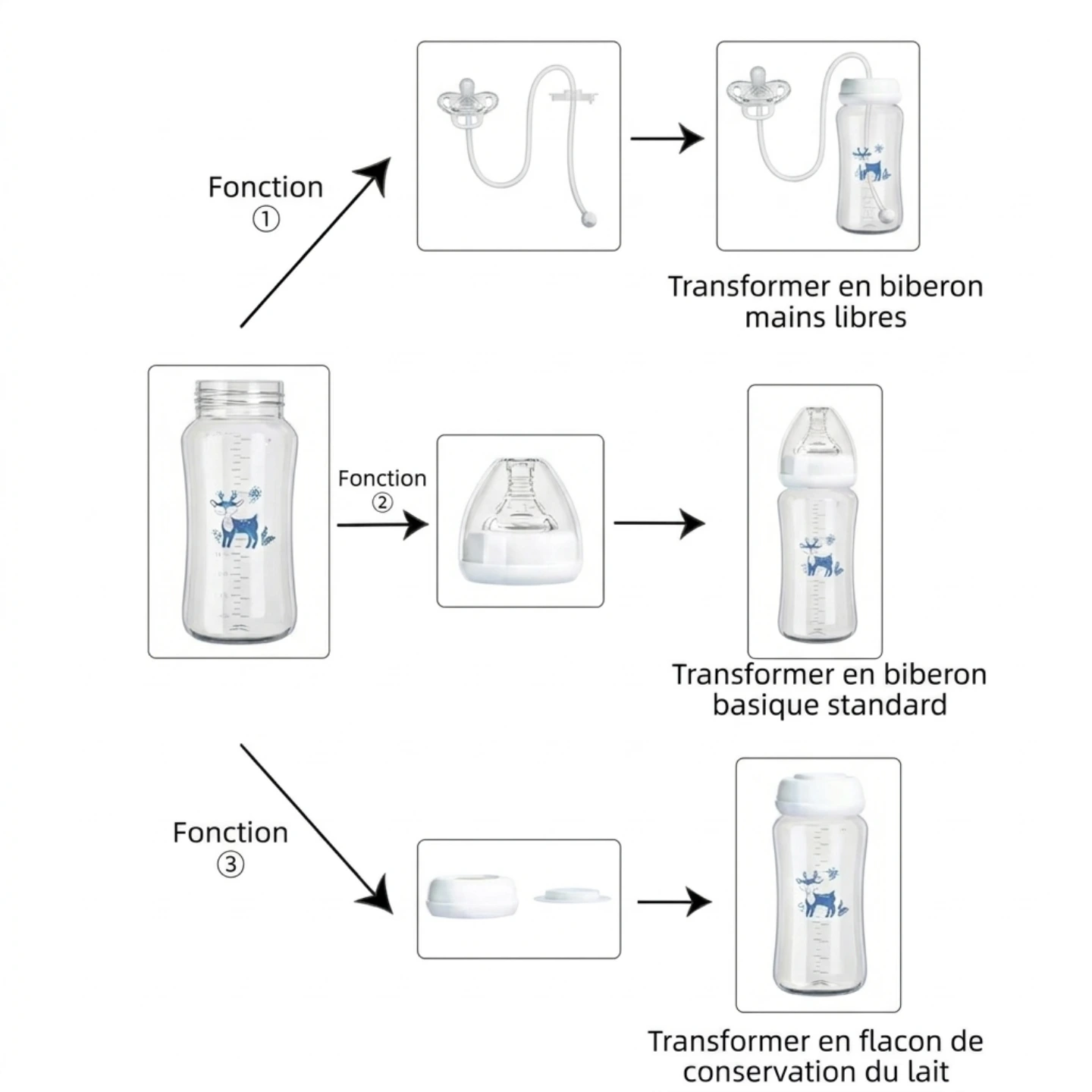 Fonction
①

Transformer en biberon mains libres

Fonction
②

Transformer en biberon basique standard

Fonction
③

Transformer en flacon de conservation du lait