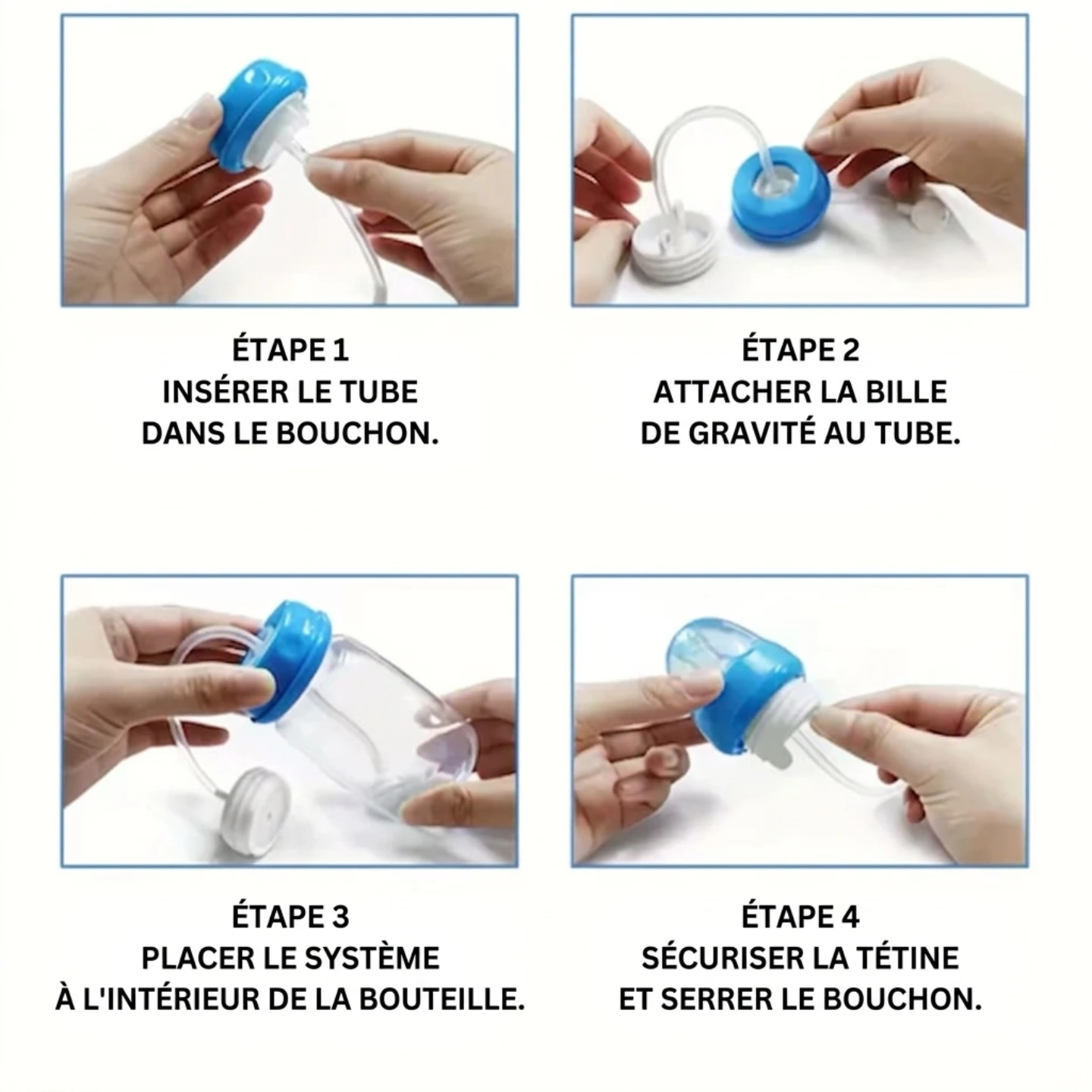 ÉTAPE 1
INSÉRER LE TUBE DANS LE BOUCHON.

ÉTAPE 2
ATTACHER LA BILLE DE GRAVITÉ AU TUBE.

ÉTAPE 3
PLACER LE SYSTÈME À L'INTÉRIEUR DE LA BOUTEILLE.

ÉTAPE 4
SÉCURISER LA TÉTINE ET SERRER LE BOUCHON.